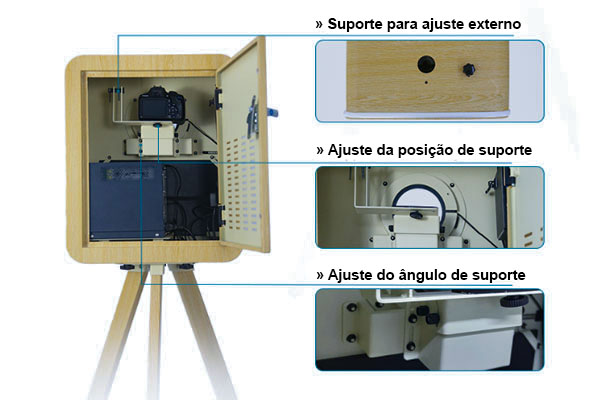 » Suporte para ajuste externo

» Ajuste da posição de suporte

» Ajuste do ângulo de suporte